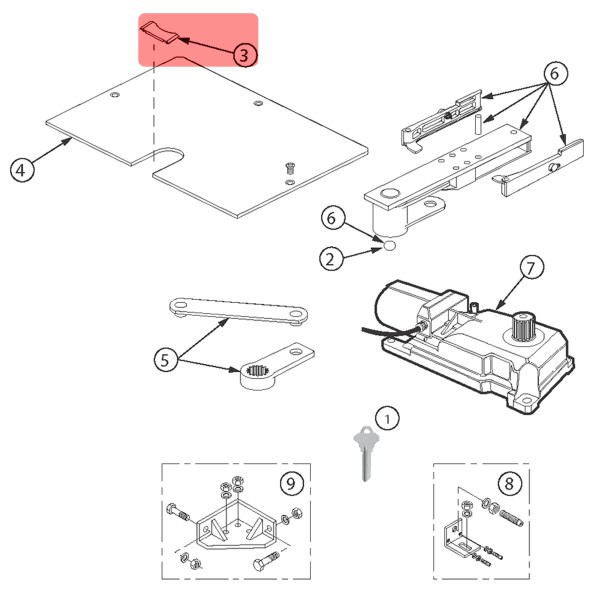 3

6

4

6

2

7

5

1

9

8