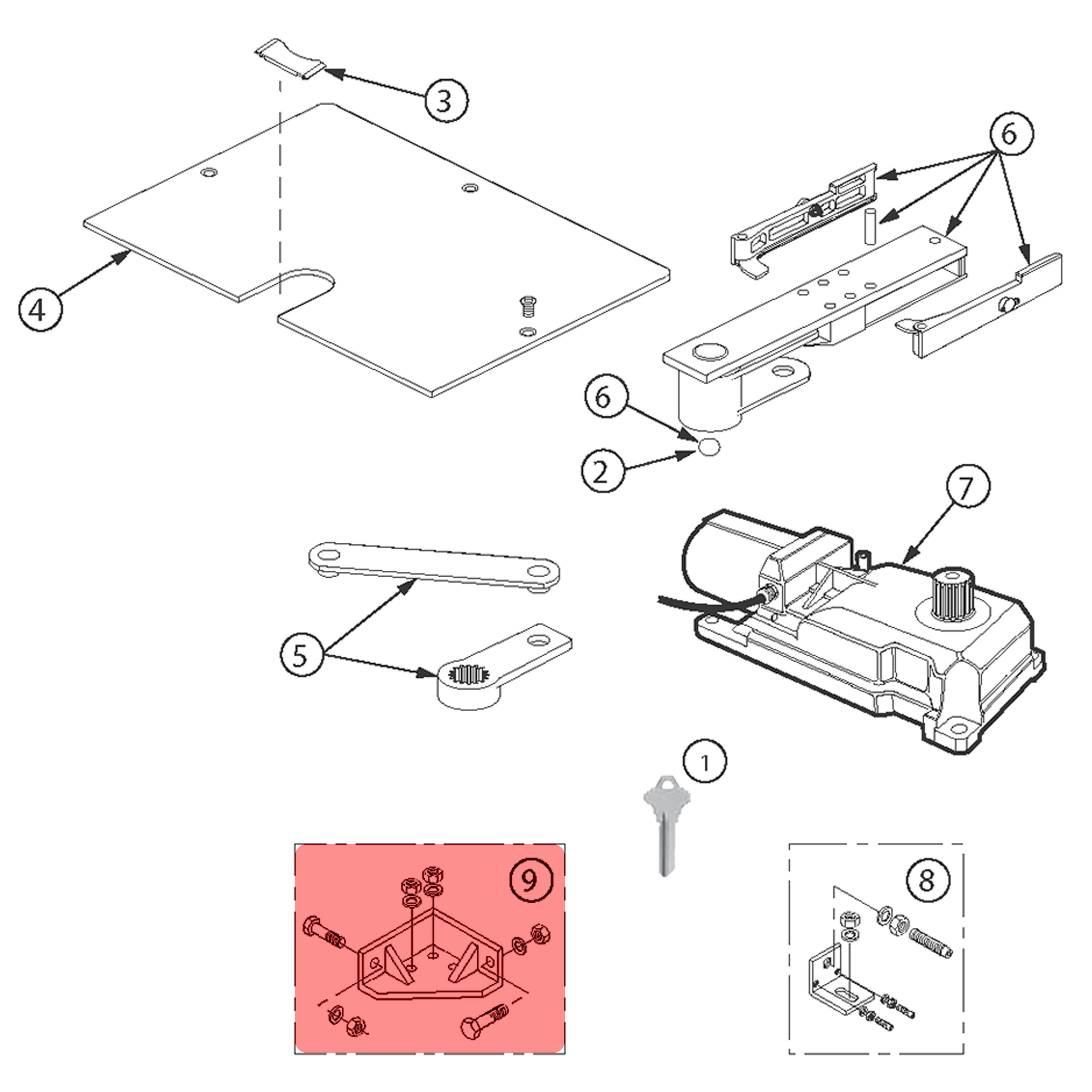 3
6
4
6
2
7
5
1
9
8